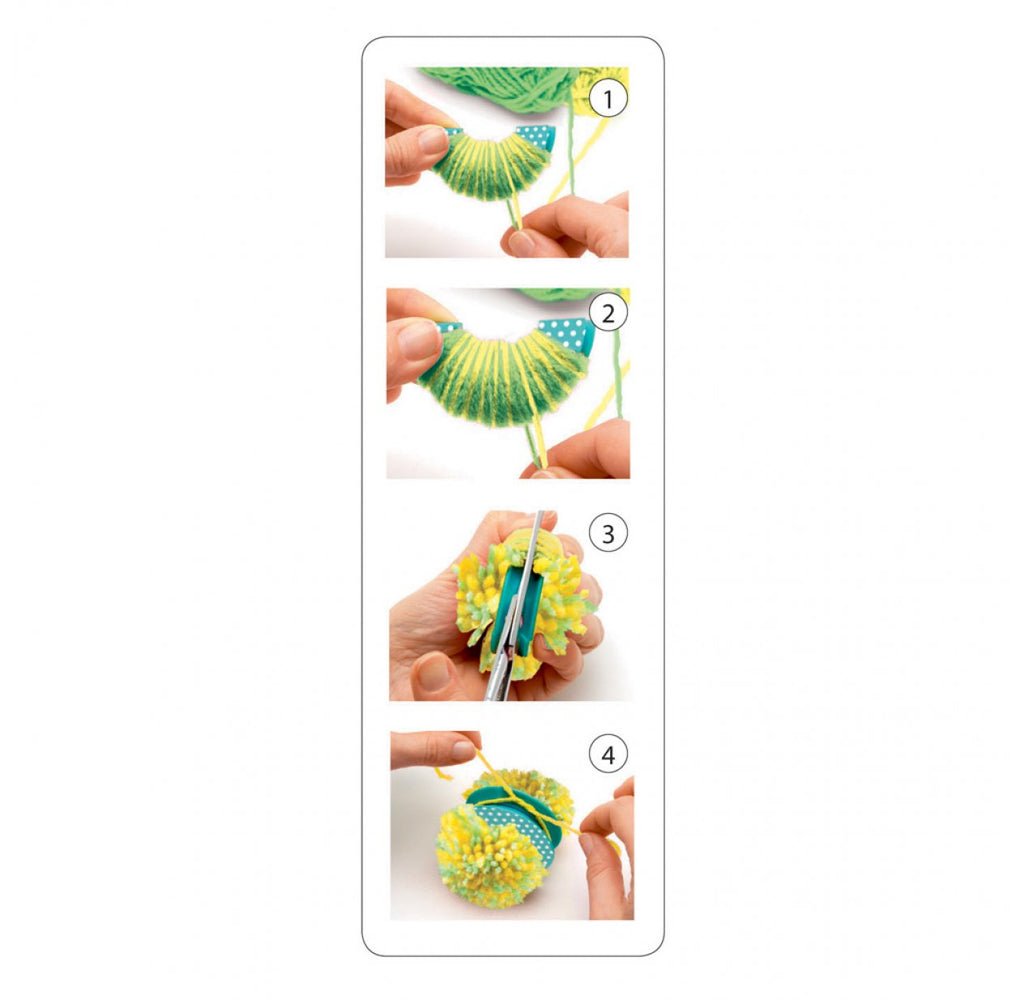 1

2

3

4